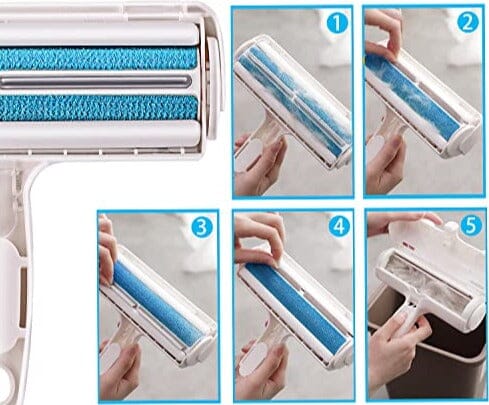 1
2
3
4
5