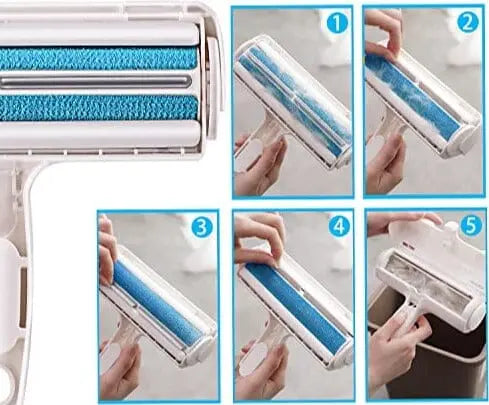 1
2
3
4
5